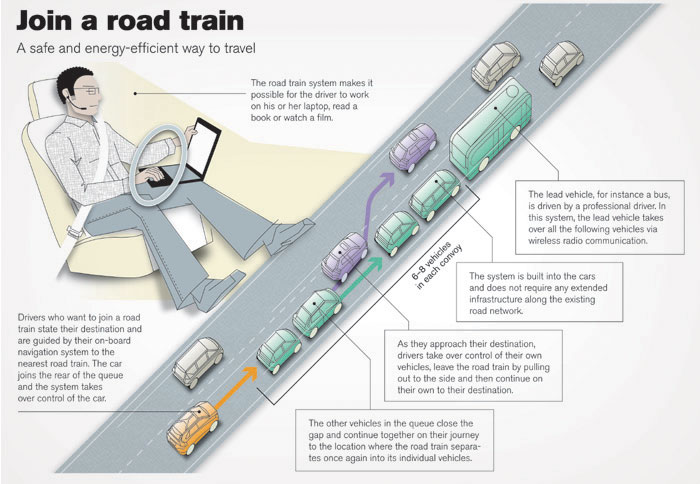 Join a road train

A safe and energy-efficient way to travel

The road train system makes it possible for the driver to work on his or her laptop, read a book or watch a film.

The lead vehicle, for instance a bus, is driven by a professional driver. In this system, the lead vehicle takes over all the following vehicles via wireless radio communication.

6–8 vehicles in each convoy

The system is built into the cars and does not require any extended infrastructure along the existing road network.

Drivers who want to join a road train state their destination and are guided by their on-board navigation system to the nearest road train. The car joins the rear of the queue and the system takes over control of the car.

As they approach their destination, drivers take over control of their own vehicles, leave the road train by pulling out to the side and then continue on their own to their destination.

The other vehicles in the queue close the gap and continue together on their journey to the location where the road train separates once again into its individual vehicles.