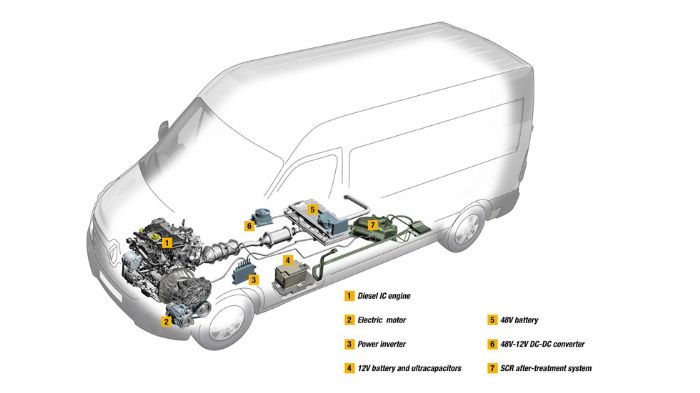 1
2
3
4
5
6
7

1 Diesel IC engine
2 Electric motor
3 Power inverter
4 12V battery and ultracapacitors

5 48V battery
6 48V-12V DC-DC converter
7 SCR after-treatment system