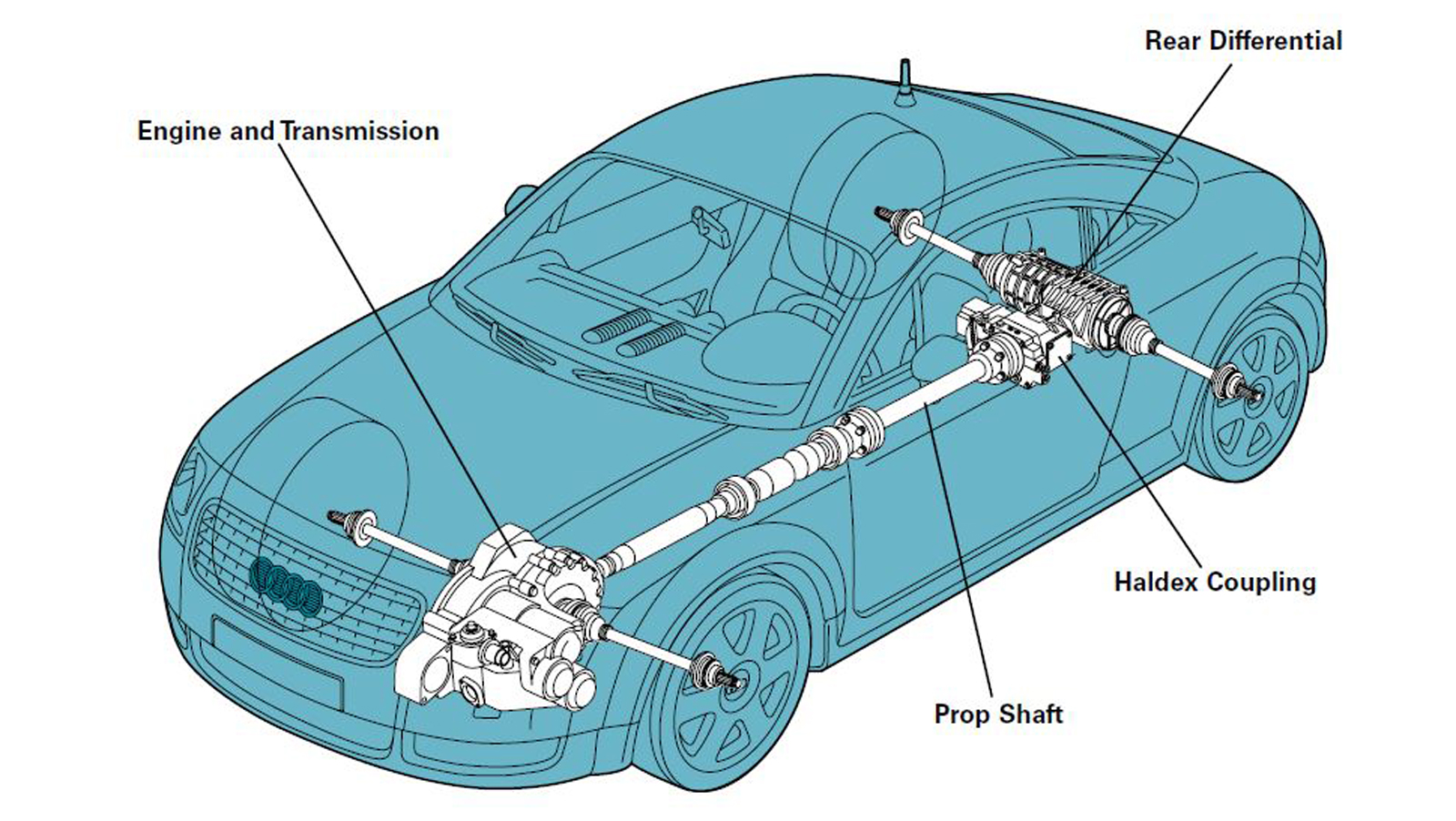 Rear Differential

Engine and Transmission

Haldex Coupling

Prop Shaft